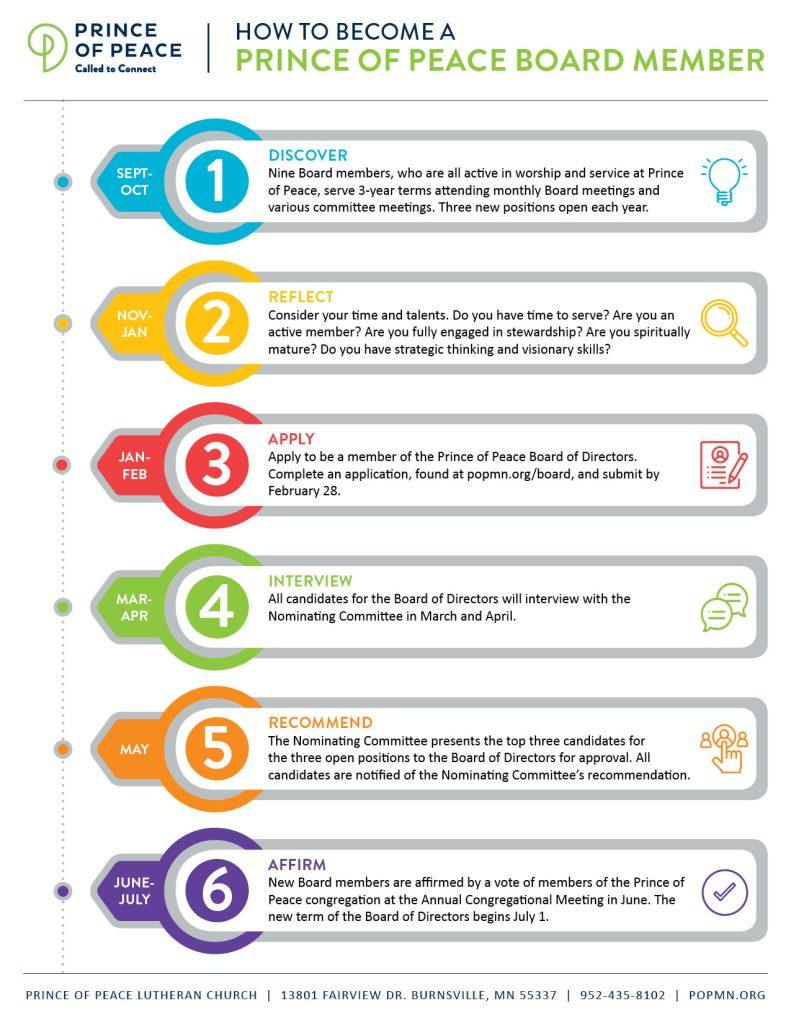 PRINCE OF PEACE
Called to Connect

HOW TO BECOME A
PRINCE OF PEACE BOARD MEMBER

SEPT-OCT
1
DISCOVER
Nine Board members, who are all active in worship and service at Prince of Peace, serve 3-year terms attending monthly Board meetings and various committee meetings. Three new positions open each year.

NOV-JAN
2
REFLECT
Consider your time and talents. Do you have time to serve? Are you an active member? Are you fully engaged in stewardship? Are you spiritually mature? Do you have strategic thinking and visionary skills?

JAN-FEB
3
APPLY
Apply to be a member of the Prince of Peace Board of Directors. Complete an application, found at popmn.org/board, and submit by February 28.

MAR-APR
4
INTERVIEW
All candidates for the Board of Directors will interview with the Nominating Committee in March and April.

MAY
5
RECOMMEND
The Nominating Committee presents the top three candidates for the three open positions to the Board of Directors for approval. All candidates are notified of the Nominating Committee's recommendation.

JUNE-JULY
6
AFFIRM
New Board members are affirmed by a vote of members of the Prince of Peace congregation at the Annual Congregational Meeting in June. The new term of the Board of Directors begins July 1.

PRINCE OF PEACE LUTHERAN CHURCH | 13801 FAIRVIEW DR. BURNSVILLE, MN 55337 | 952-435-8102 | POPMN.ORG